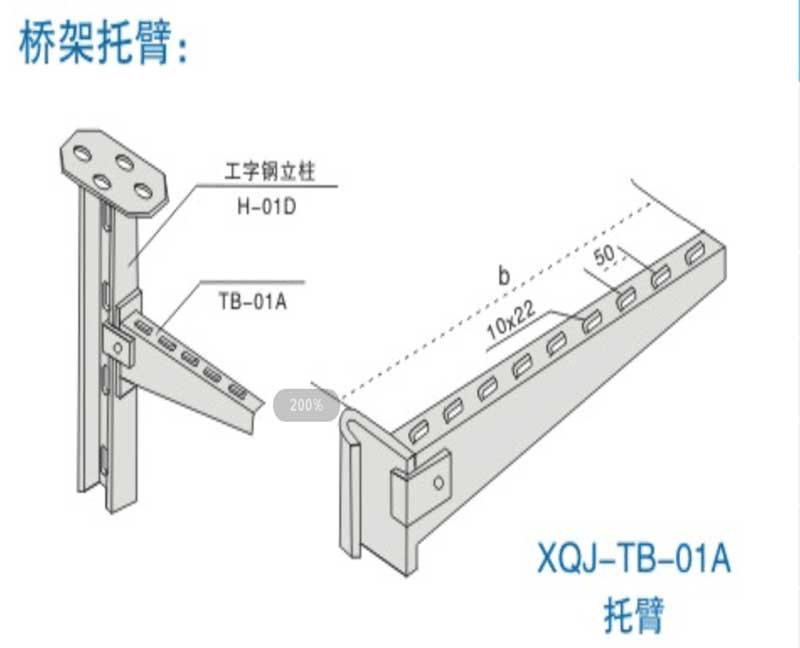 桥架托臂:

工字钢立柱
H-01D

TB-01A

b

50

10x22

200%

XQJ-TB-01A
托臂