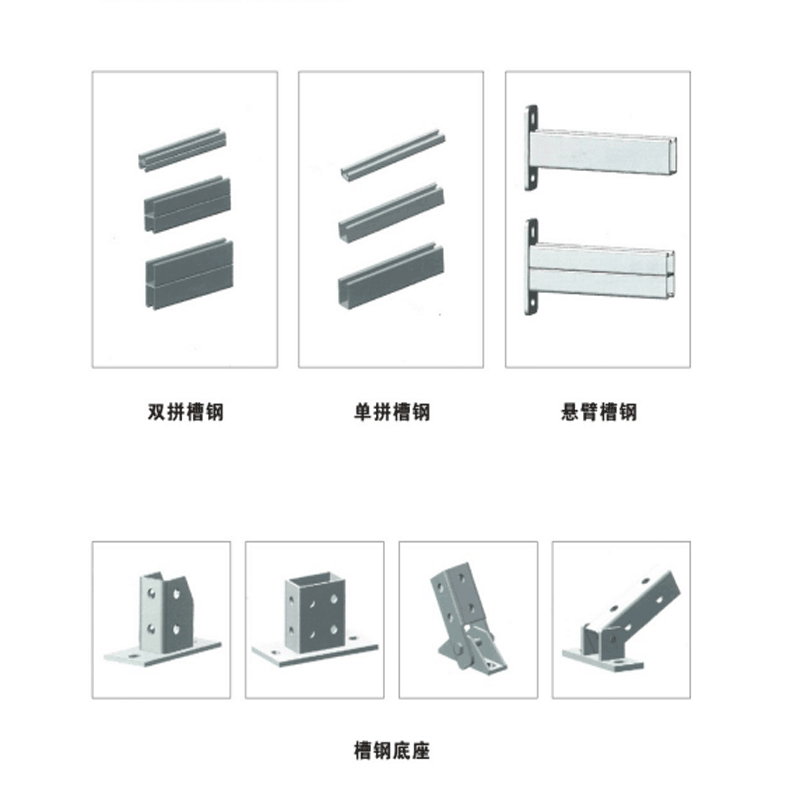 双拼槽钢

单拼槽钢

悬臂槽钢

槽钢底座